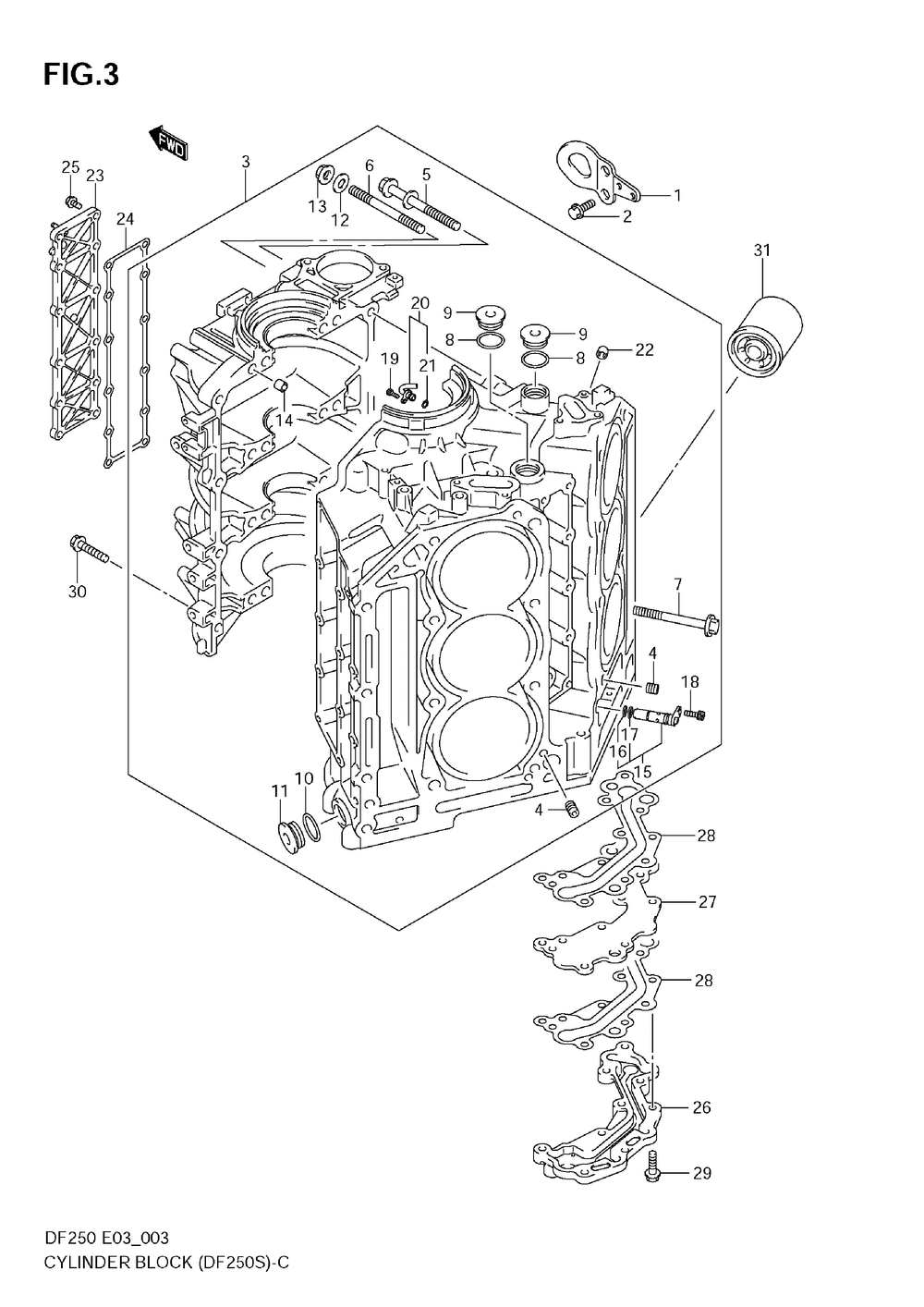 FIG.3

FWD

25 23 24 3 13 12 6 5 1 2 31 20 9 8 9 8 22 19 21 14 30 7 4 18 17 16 15 11 10 4 28 27 28 26 29

DF250 E03_003
CYLINDER BLOCK (DF250S)-C